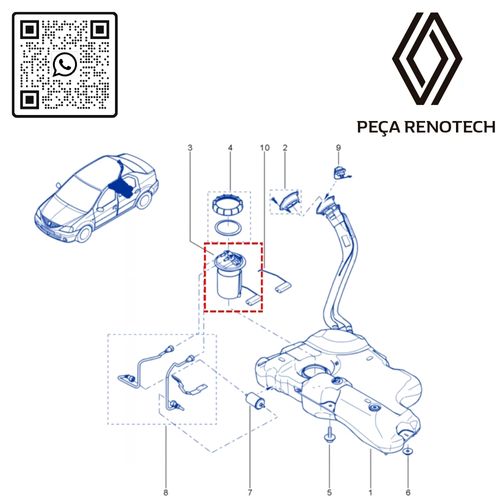 PEÇA RENOTECH

3
4
10
2
9
8
7
5
1
6